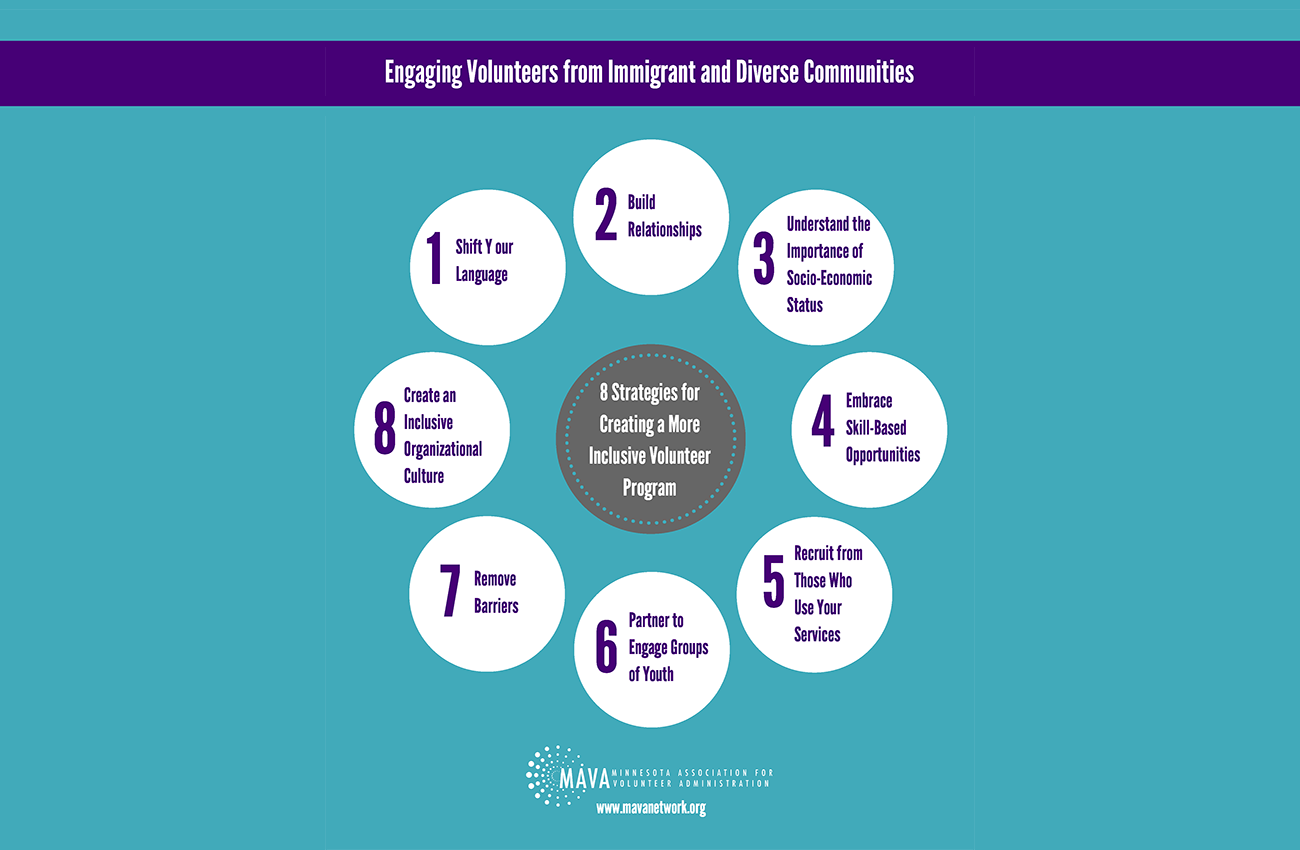 Engaging Volunteers from Immigrant and Diverse Communities

8 Strategies for Creating a More Inclusive Volunteer Program

1 Shift Y our Language

2 Build Relationships

3 Understand the Importance of Socio-Economic Status

4 Embrace Skill-Based Opportunities

5 Recruit from Those Who Use Your Services

6 Partner to Engage Groups of Youth

7 Remove Barriers

8 Create an Inclusive Organizational Culture

MAVA MINNESOTA ASSOCIATION FOR VOLUNTEER ADMINISTRATION
www.mavanetwork.org